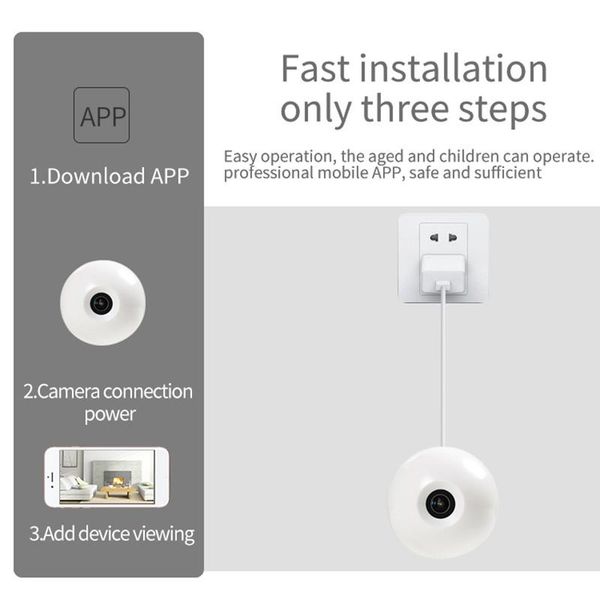 APP

1.Download APP

2.Camera connection power

3.Add device viewing

Fast installation only three steps

Easy operation, the aged and children can operate. professional mobile APP, safe and sufficient