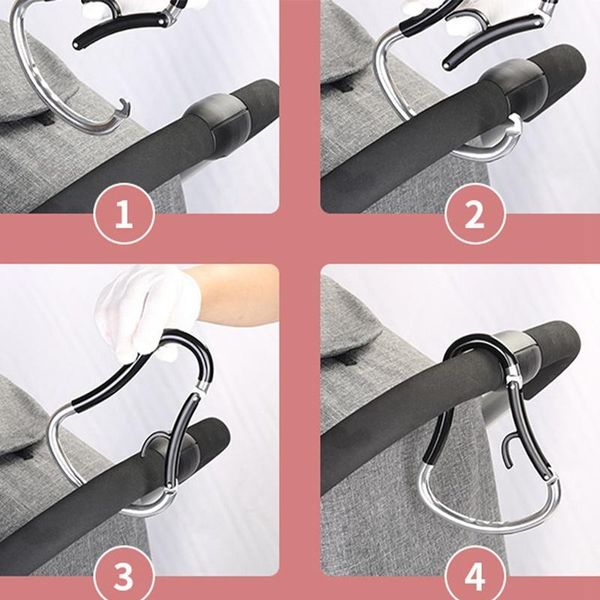 1

2

3

4