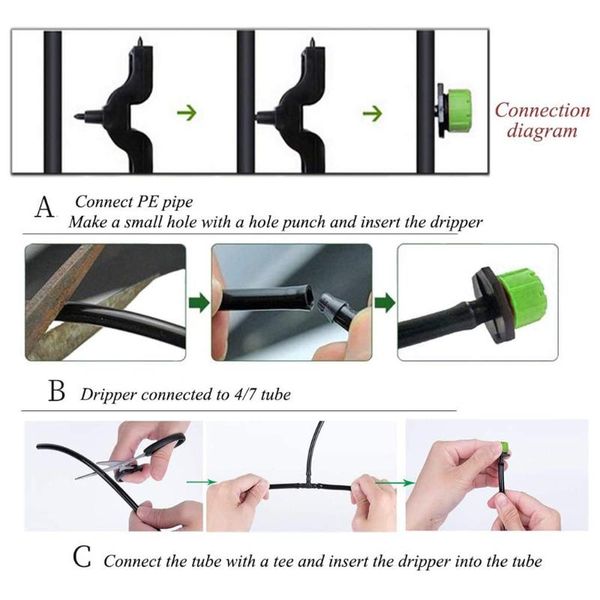 Connection diagram

A Connect PE pipe
Make a small hole with a hole punch and insert the dripper

B Dripper connected to 4/7 tube

C Connect the tube with a tee and insert the dripper into the tube