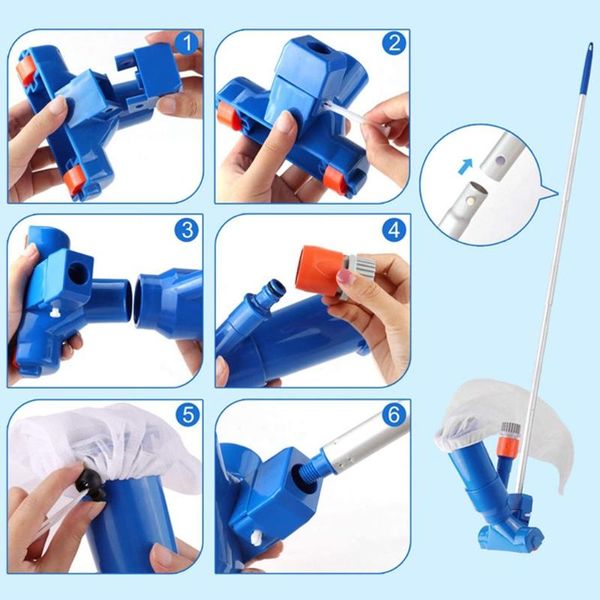 1

2

3

4

5

6