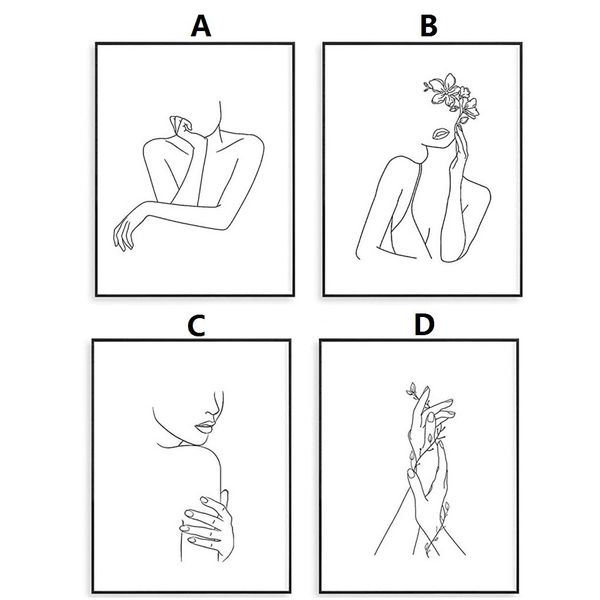 A

B

C

D