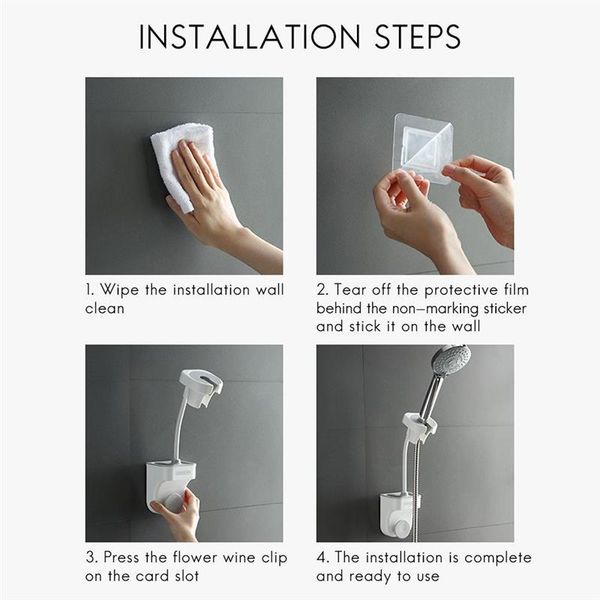 INSTALLATION STEPS

1. Wipe the installation wall clean

2. Tear off the protective film behind the non-marking sticker and stick it on the wall

3. Press the flower wine clip on the card slot

4. The installation is complete and ready to use