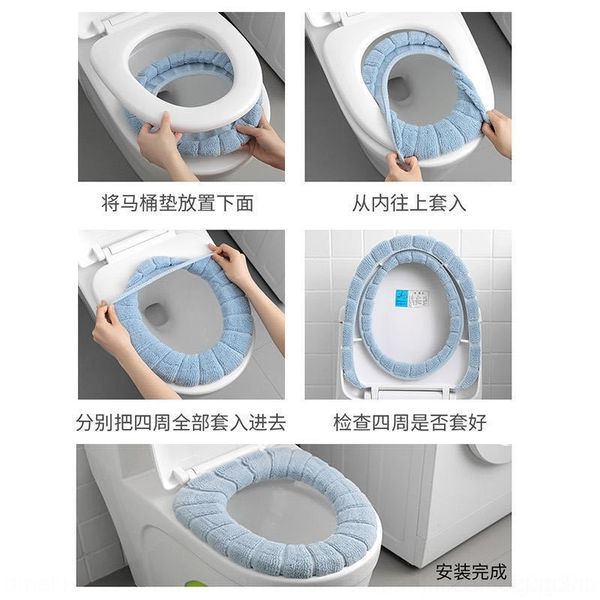 将马桶垫放置下面

从内往上套入

分别把四周全部套入进去

检查四周是否套好

安装完成