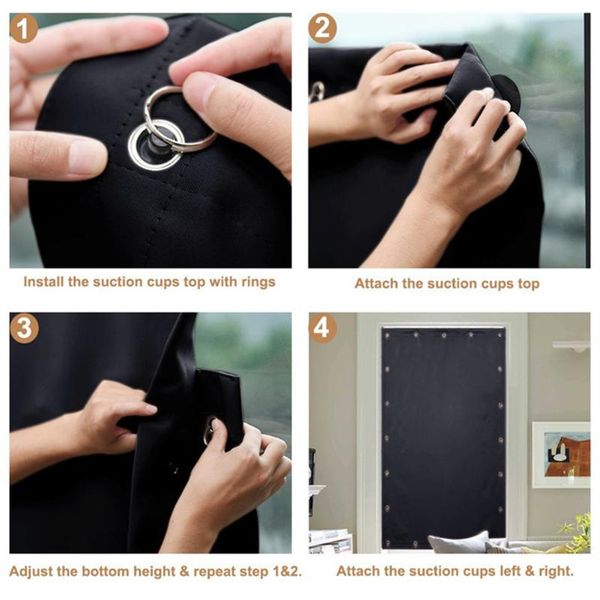 1

Install the suction cups top with rings

2

Attach the suction cups top

3

Adjust the bottom height & repeat step 1&2.

4

Attach the suction cups left & right.