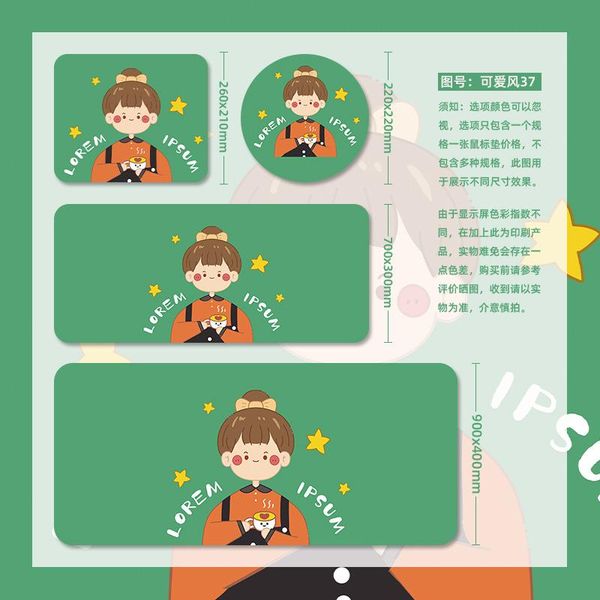 LOREM IPSUM

260x210mm

LOREM IPSUM

220x220mm

图号：可爱风37

须知：选项颜色可以忽视，选项只包含一个规格一张鼠标垫价格，不包含多种规格，此图用于展示不同尺寸效果。

由于显示屏色彩指数不同，在加上此为印刷产品，实物难免会存在一点色差，购买前请参考评价晒图，收到请以实物为准，介意慎拍。

LOREM IPSUM

700x300mm

LOREM IPSUM

900x400mm

IPSU