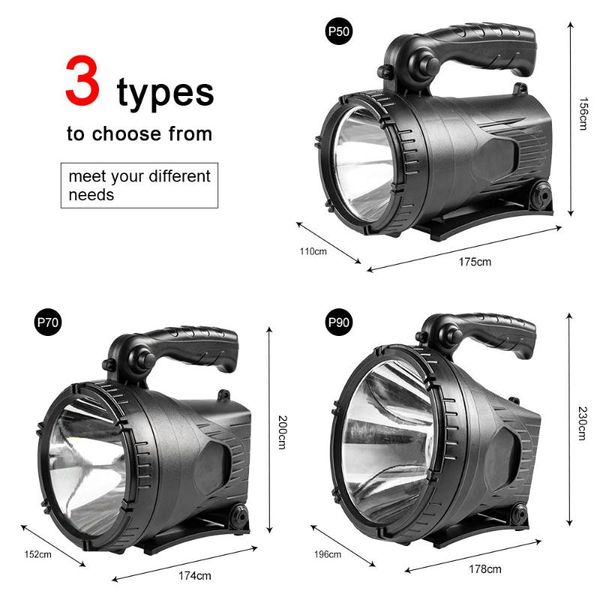 3 types
to choose from

meet your different needs

P50
156cm
110cm
175cm

P70
200cm
152cm
174cm

P90
230cm
196cm
178cm