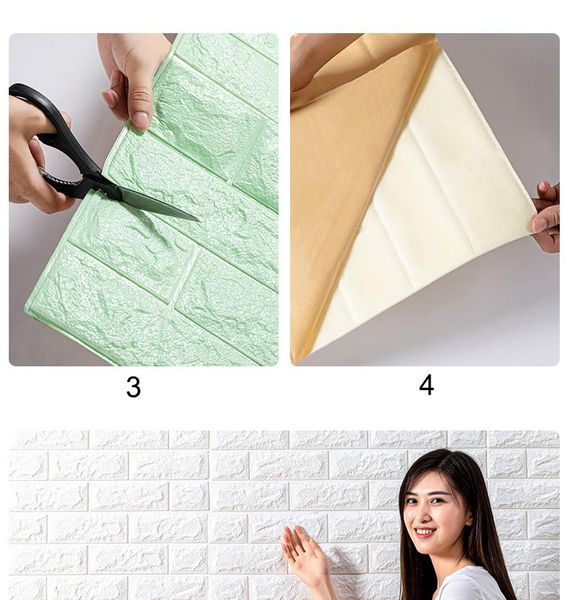 3

4