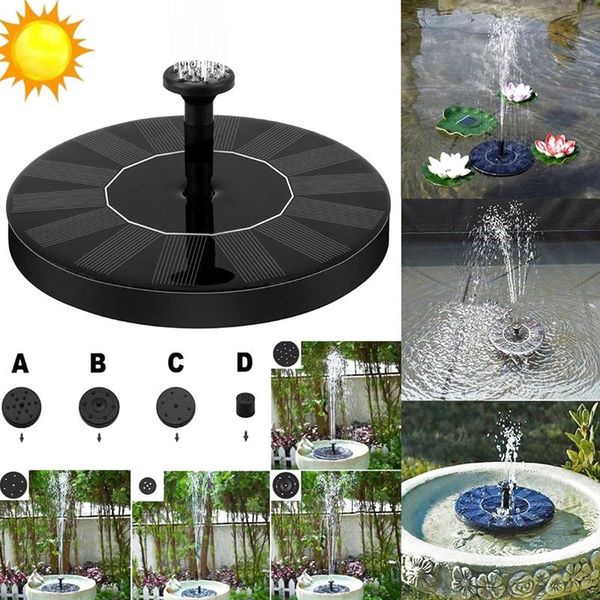 A B C D