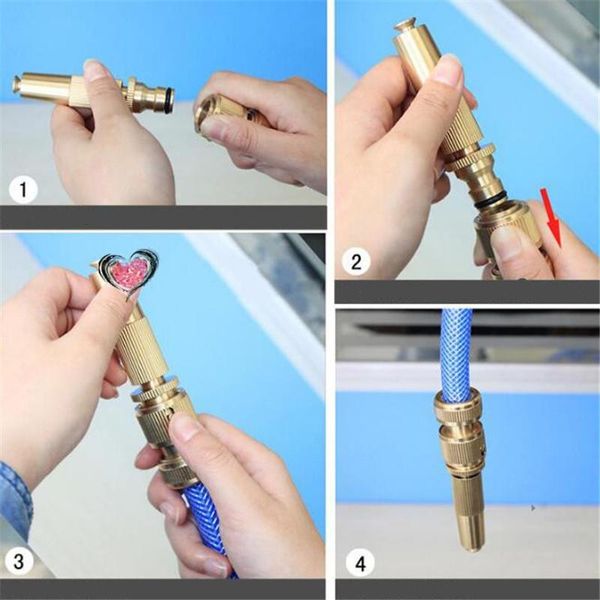 1

2

3

4