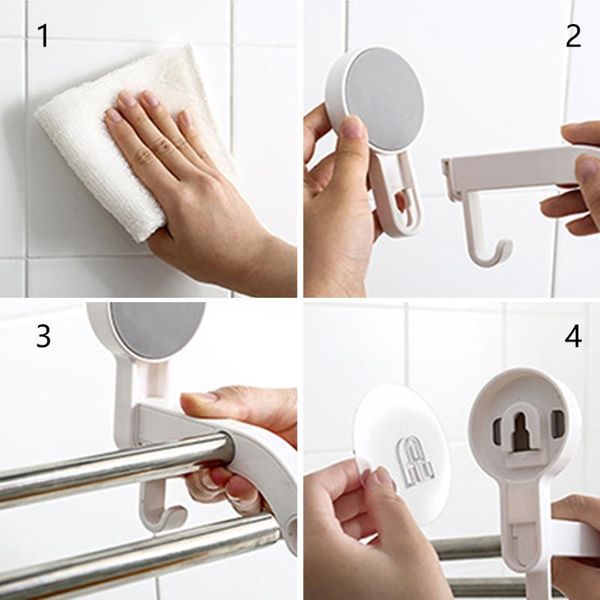 1

2

3

4