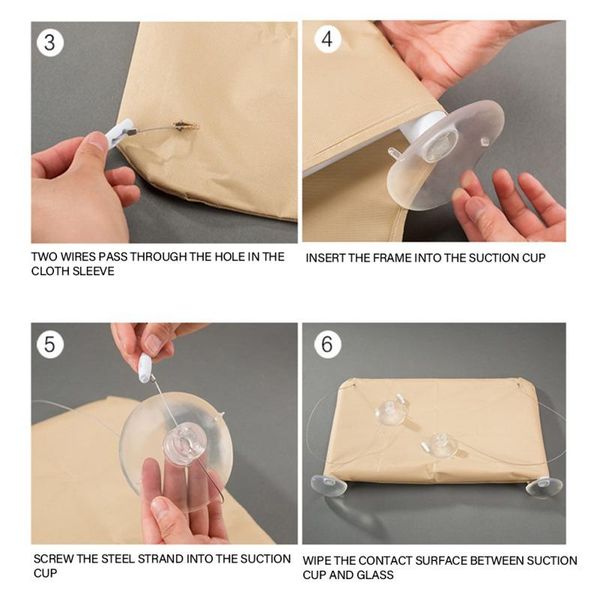 3

TWO WIRES PASS THROUGH THE HOLE IN THE CLOTH SLEEVE

4

INSERT THE FRAME INTO THE SUCTION CUP

5

SCREW THE STEEL STRAND INTO THE SUCTION CUP

6

WIPE THE CONTACT SURFACE BETWEEN SUCTION CUP AND GLASS