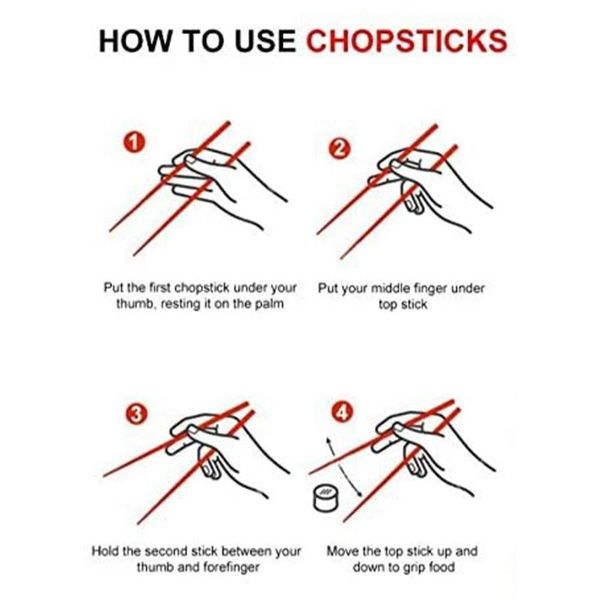 HOW TO USE CHOPSTICKS

1

Put the first chopstick under your thumb, resting it on the palm

2

Put your middle finger under top stick

3

Hold the second stick between your thumb and forefinger

4

Move the top stick up and down to grip food