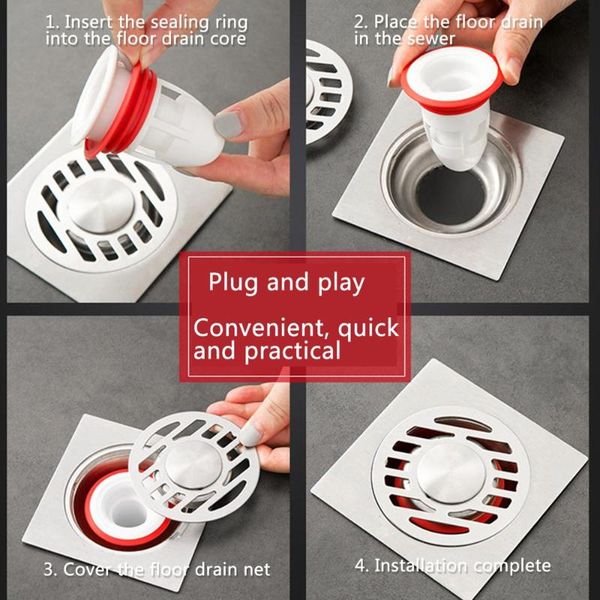 1. Insert the sealing ring into the floor drain core

2. Place the floor drain in the sewer

Plug and play

Convenient, quick and practical

3. Cover the floor drain net

4. Installation complete