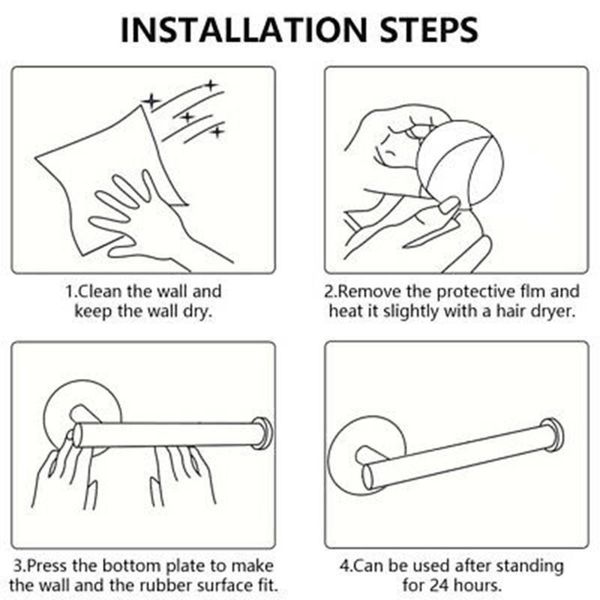 INSTALLATION STEPS

1.Clean the wall and keep the wall dry.

2.Remove the protective flm and heat it slightly with a hair dryer.

3.Press the bottom plate to make the wall and the rubber surface fit.

4.Can be used after standing for 24 hours.