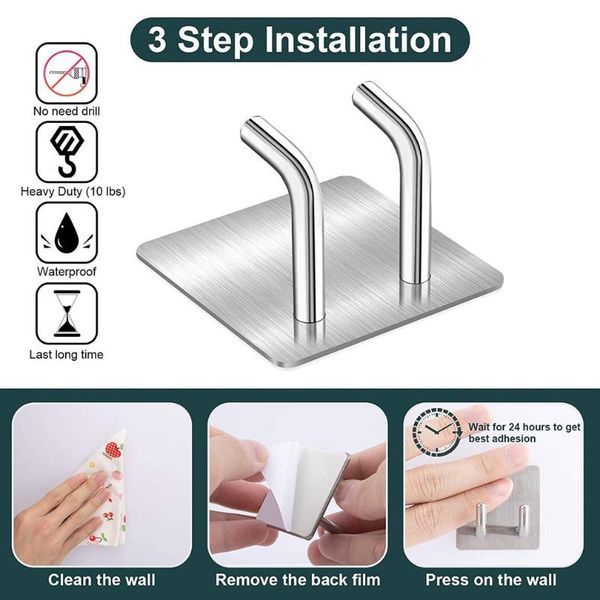 3 Step Installation

No need drill

Heavy Duty (10 lbs)

Waterproof

Last long time

Clean the wall

Remove the back film

Wait for 24 hours to get best adhesion

Press on the wall