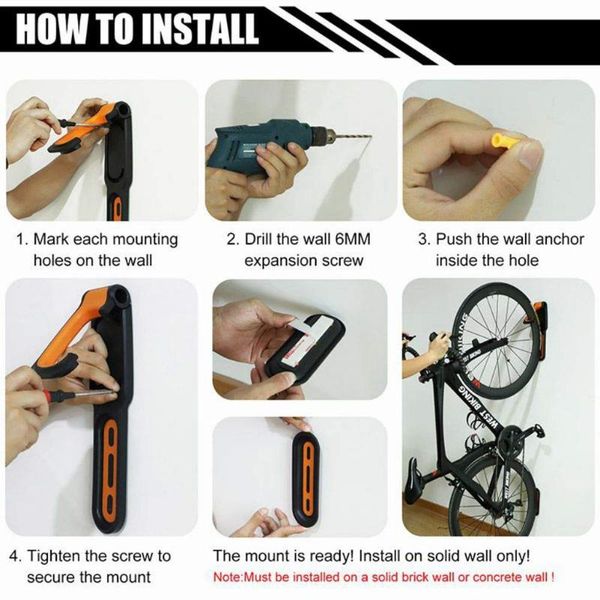 HOW TO INSTALL

1. Mark each mounting holes on the wall

2. Drill the wall 6MM expansion screw

3. Push the wall anchor inside the hole

WEST BIKING

WEST BIKING

4. Tighten the screw to secure the mount

The mount is ready! Install on solid wall only!

Note:Must be installed on a solid brick wall or concrete wall !