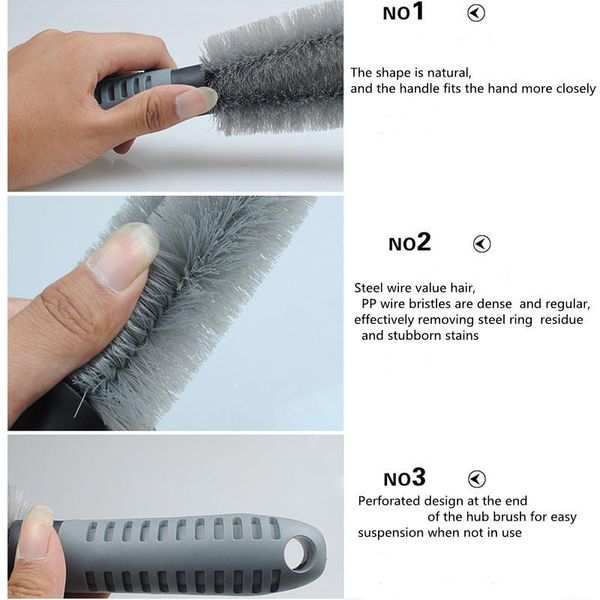 NO1

The shape is natural,
and the handle fits the hand more closely

NO2

Steel wire value hair,
PP wire bristles are dense and regular,
effectively removing steel ring residue
and stubborn stains

NO3

Perforated design at the end
of the hub brush for easy
suspension when not in use