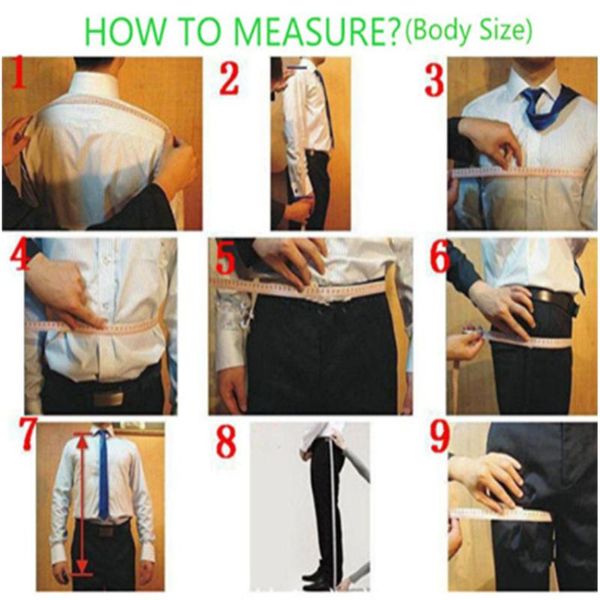 HOW TO MEASURE?(Body Size)

1

2

3

4

5

6

7

8

9