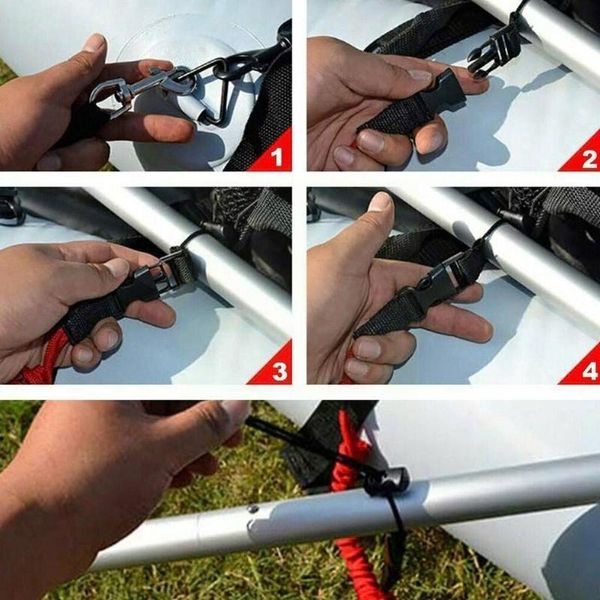 1
2
3
4