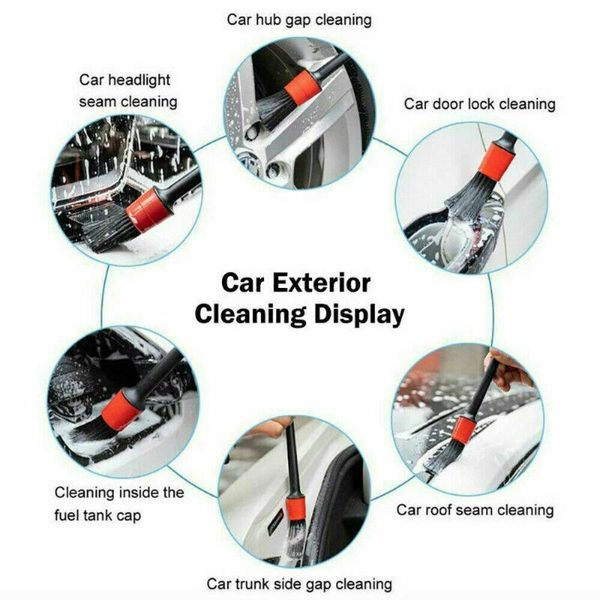 Car hub gap cleaning

Car headlight seam cleaning

Car door lock cleaning

Car Exterior Cleaning Display

Cleaning inside the fuel tank cap

Car roof seam cleaning

Car trunk side gap cleaning