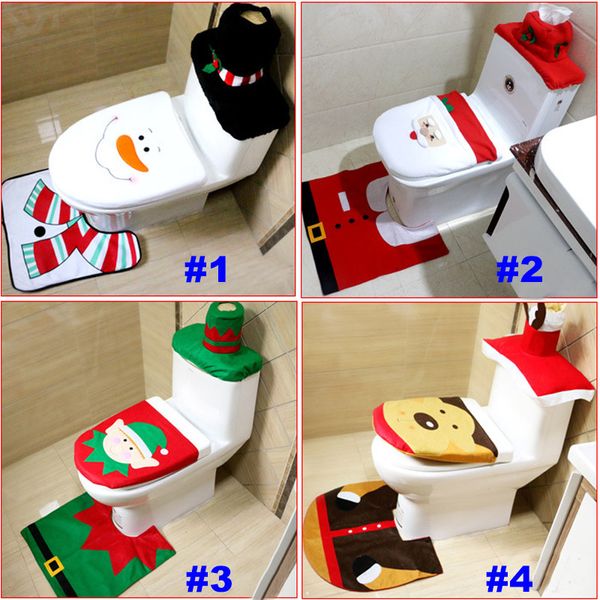 #1

#2

#3

#4