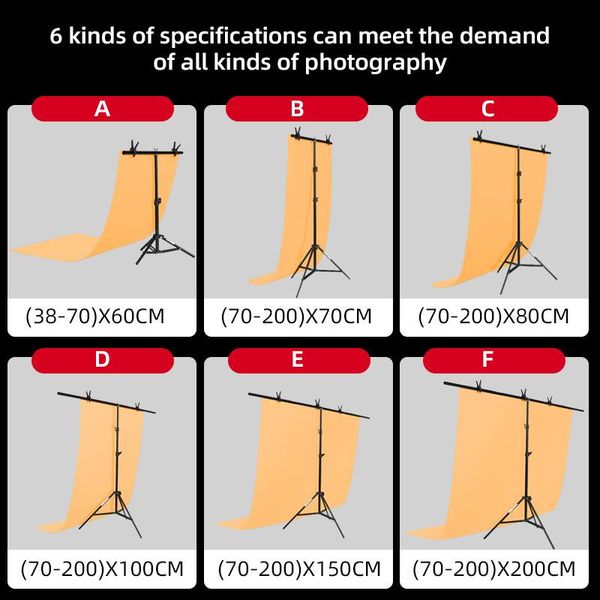 6 kinds of specifications can meet the demand of all kinds of photography

A

(38-70)X60CM

B

(70-200)X70CM

C

(70-200)X80CM

D

(70-200)X100CM

E

(70-200)X150CM

F

(70-200)X200CM