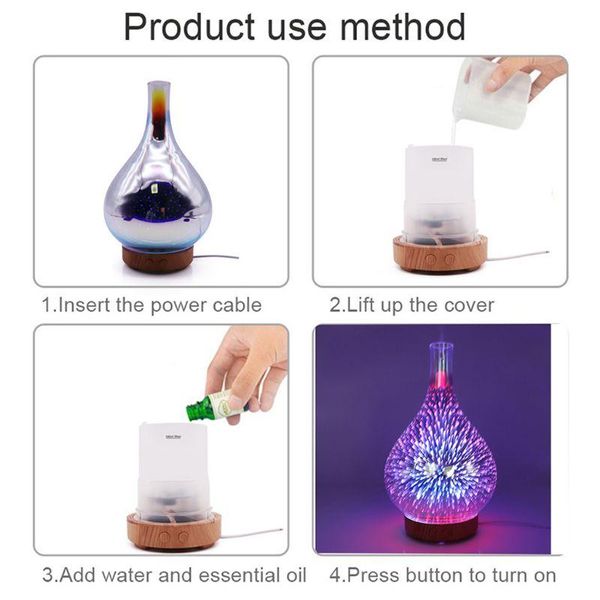 Product use method

1.Insert the power cable

2.Lift up the cover

3.Add water and essential oil

4.Press button to turn on