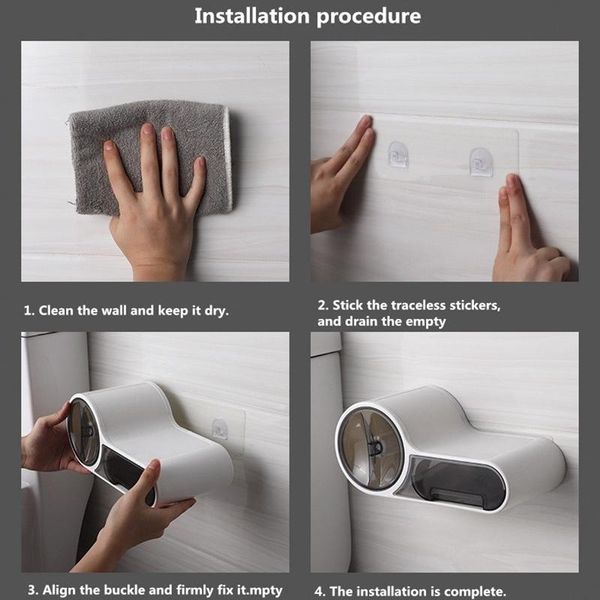 Installation procedure

1. Clean the wall and keep it dry.

2. Stick the traceless stickers, and drain the empty

3. Align the buckle and firmly fix it.mpty

4. The installation is complete.