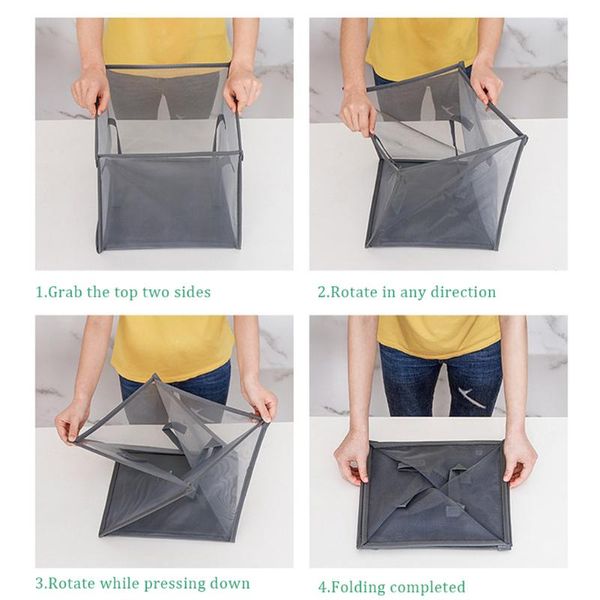 1.Grab the top two sides

2.Rotate in any direction

3.Rotate while pressing down

4.Folding completed