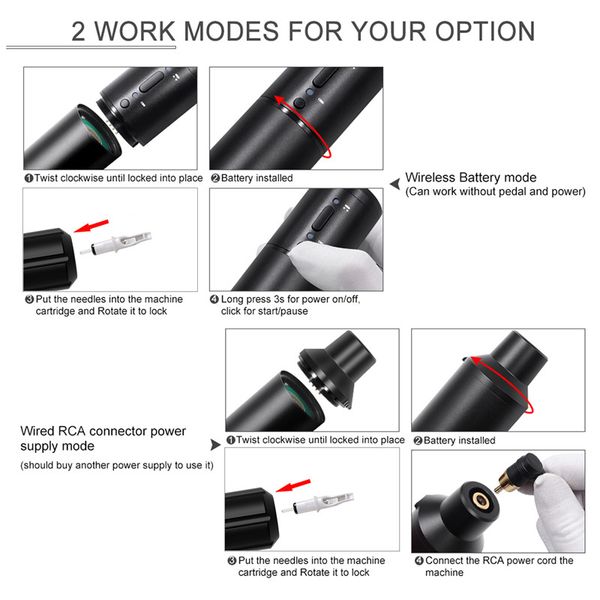 2 WORK MODES FOR YOUR OPTION

❶Twist clockwise until locked into place

❷Battery installed

Wireless Battery mode
(Can work without pedal and power)

❸Put the needles into the machine cartridge and Rotate it to lock

❹Long press 3s for power on/off, click for start/pause

Wired RCA connector power supply mode
(should buy another power supply to use it)

❶Twist clockwise until locked into place

❷Battery installed

❸Put the needles into the machine cartridge and Rotate it to lock

❹Connect the RCA power cord the machine