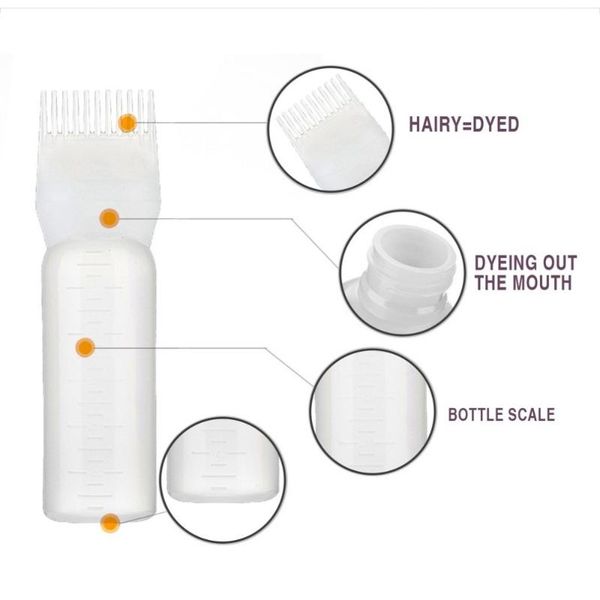 HAIRY=DYED

DYEING OUT THE MOUTH

BOTTLE SCALE