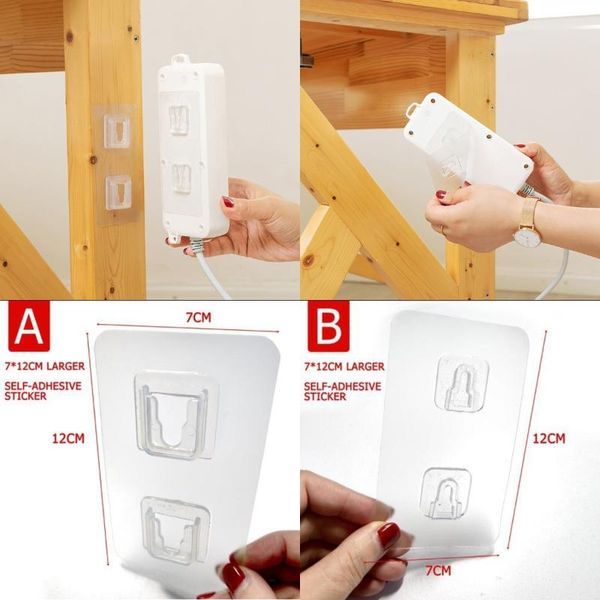 A

7CM

7*12CM LARGER

SELF-ADHESIVE STICKER

12CM

B

7*12CM LARGER

SELF-ADHESIVE STICKER

12CM

7CM