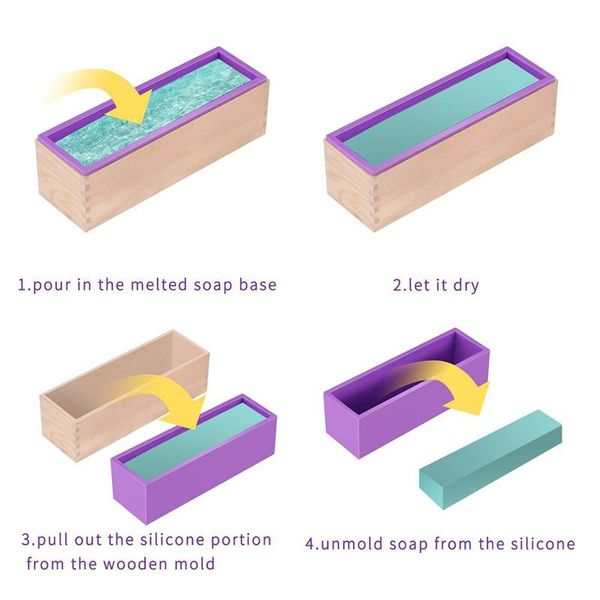 1.pour in the melted soap base

2.let it dry

3.pull out the silicone portion from the wooden mold

4.unmold soap from the silicone