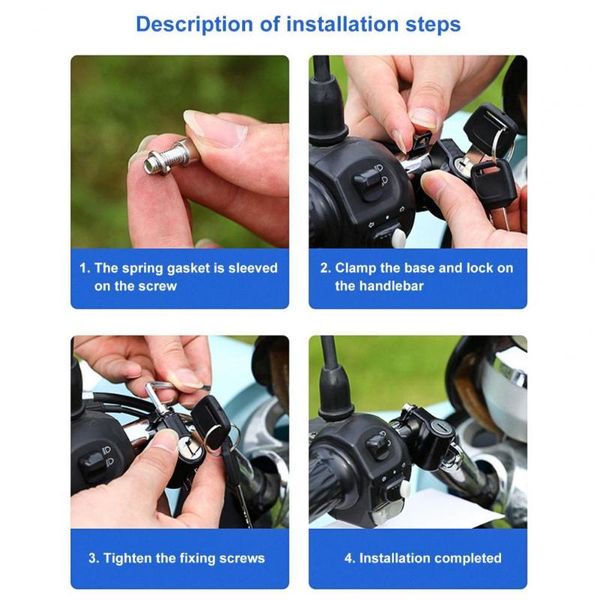 Description of installation steps

1. The spring gasket is sleeved on the screw

2. Clamp the base and lock on the handlebar

3. Tighten the fixing screws

4. Installation completed