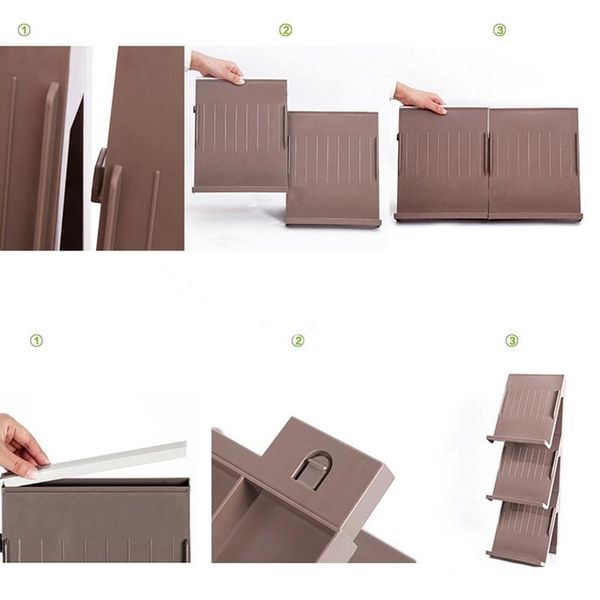 ①

②

③

①

②

③