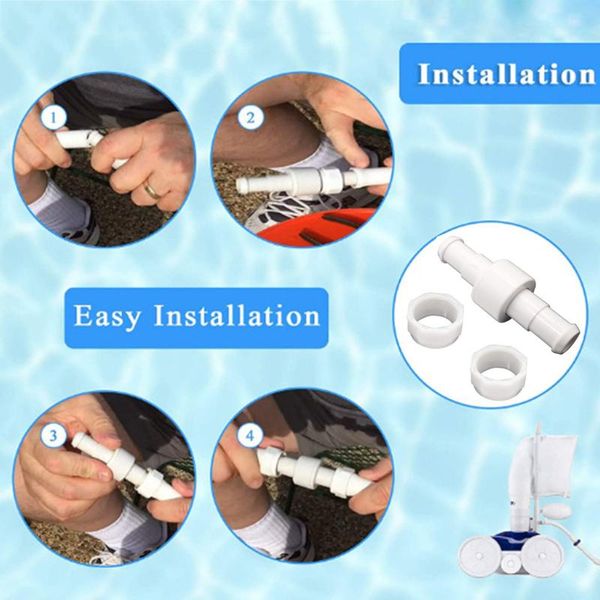 Installation

1

2

Easy Installation

3

4