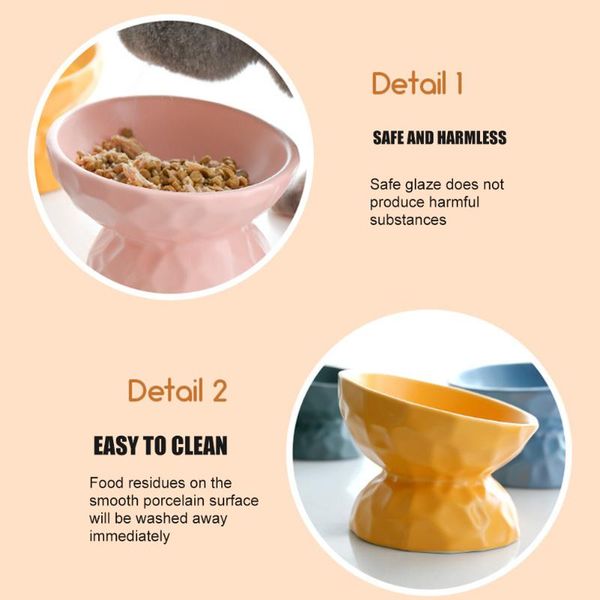 Detail 1

SAFE AND HARMLESS

Safe glaze does not produce harmful substances

Detail 2

EASY TO CLEAN

Food residues on the smooth porcelain surface will be washed away immediately