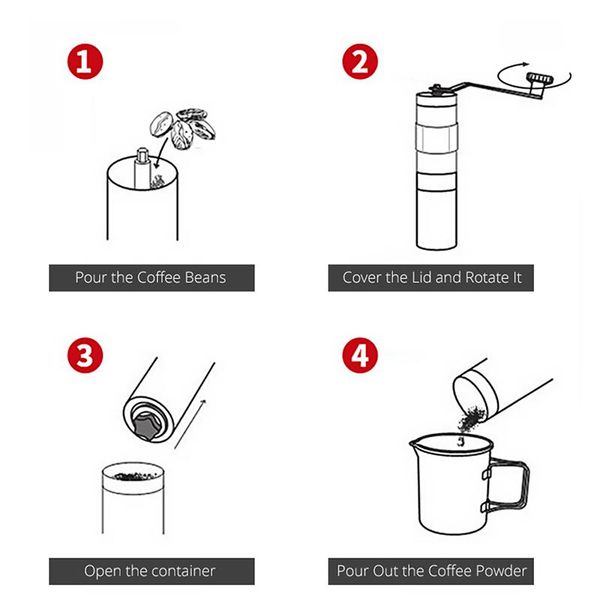 1

Pour the Coffee Beans

2

Cover the Lid and Rotate It

3

Open the container

4

Pour Out the Coffee Powder