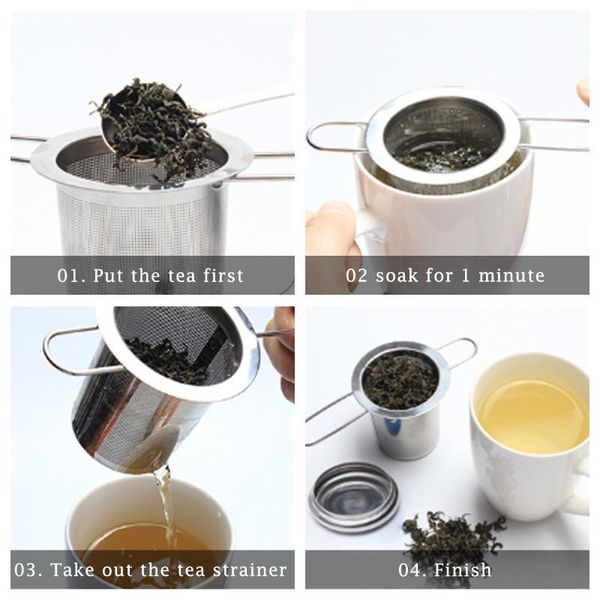 01. Put the tea first

02 soak for 1 minute

03. Take out the tea strainer

04. Finish