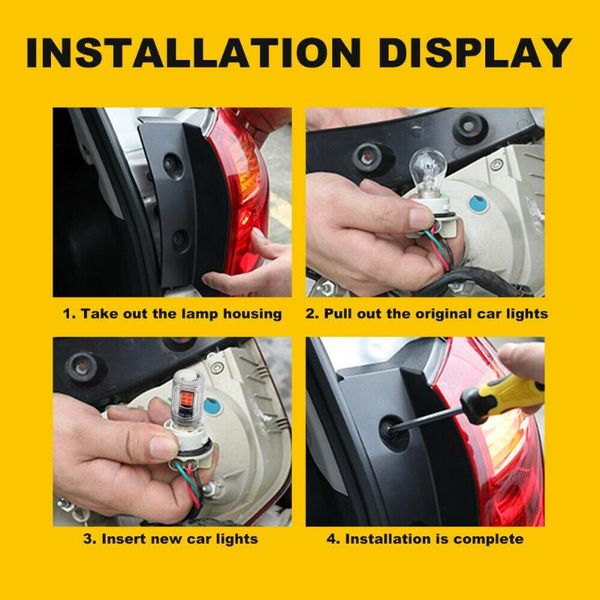 INSTALLATION DISPLAY

1. Take out the lamp housing

2. Pull out the original car lights

3. Insert new car lights

4. Installation is complete