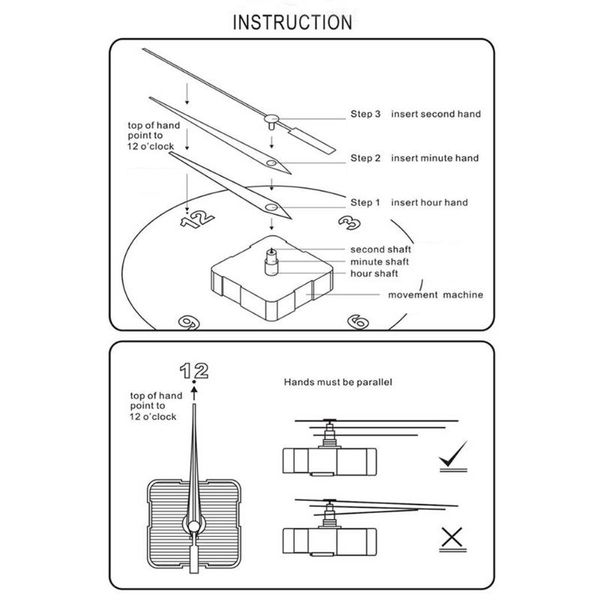 INSTRUCTION

top of hand point to 12 o'clock

Step 3 insert second hand

Step 2 insert minute hand

Step 1 insert hour hand

12

3

second shaft
minute shaft
hour shaft

movement machine

9

6

12

top of hand point to 12 o'clock

Hands must be parallel