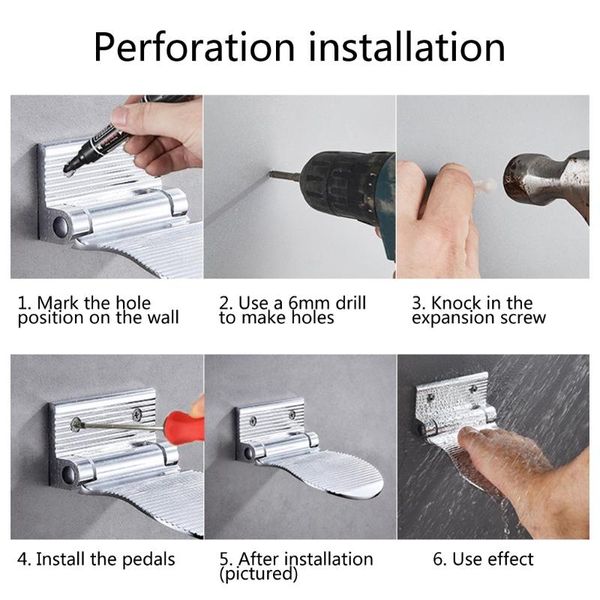 Perforation installation

1. Mark the hole position on the wall

2. Use a 6mm drill to make holes

3. Knock in the expansion screw

4. Install the pedals

5. After installation (pictured)

6. Use effect