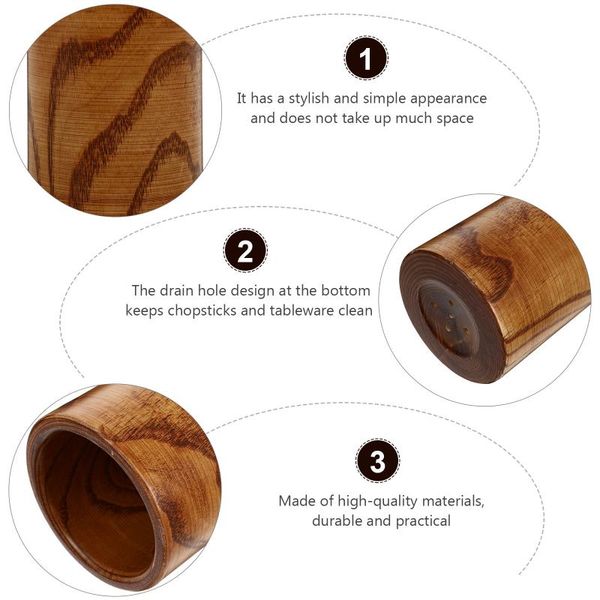 1

It has a stylish and simple appearance and does not take up much space

2

The drain hole design at the bottom keeps chopsticks and tableware clean

3

Made of high-quality materials, durable and practical