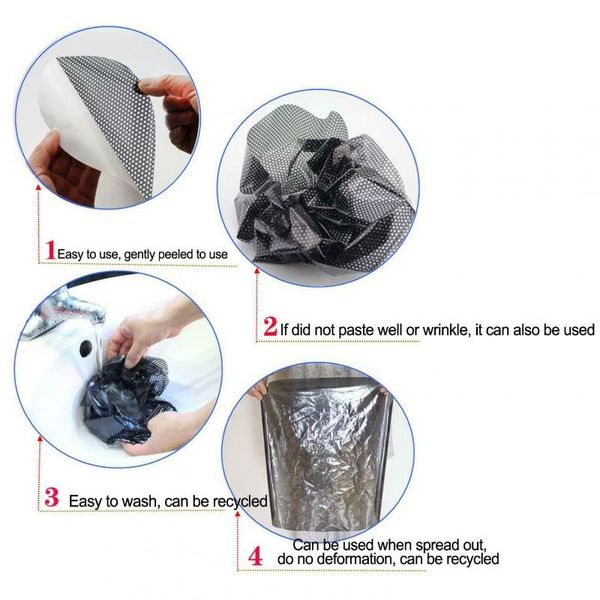 1 Easy to use, gently peeled to use

2 If did not paste well or wrinkle, it can also be used

3 Easy to wash, can be recycled

4 Can be used when spread out, do no deformation, can be recycled