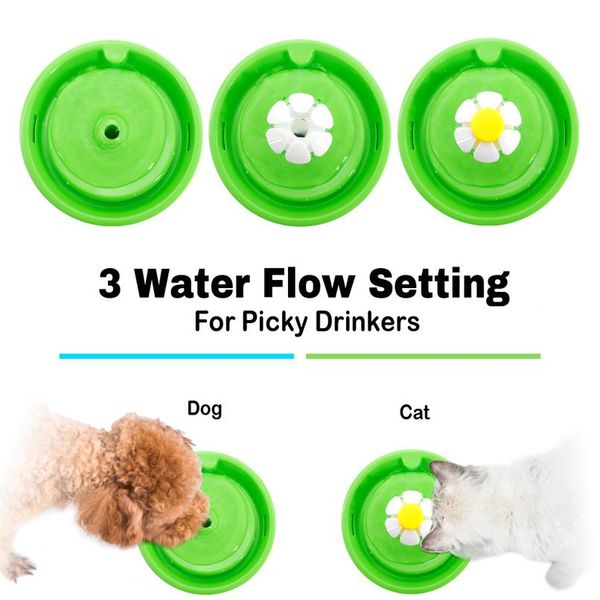 3 Water Flow Setting
For Picky Drinkers

Dog

Cat