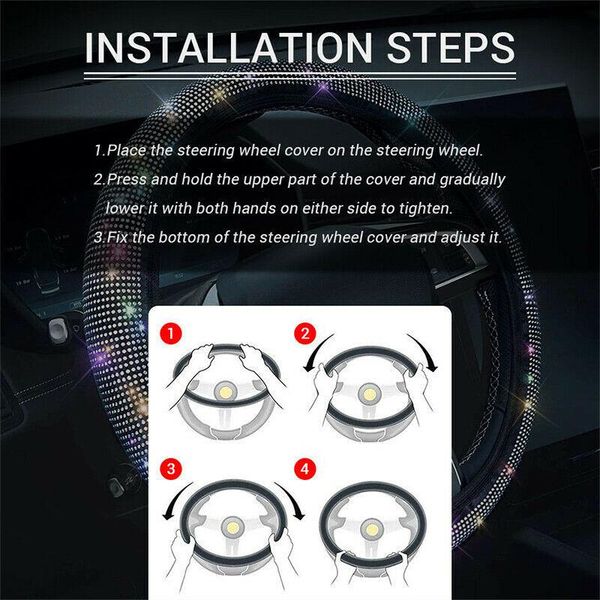 INSTALLATION STEPS

1.Place the steering wheel cover on the steering wheel.

2.Press and hold the upper part of the cover and gradually lower it with both hands on either side to tighten.

3.Fix the bottom of the steering wheel cover and adjust it.

1

2

3

4