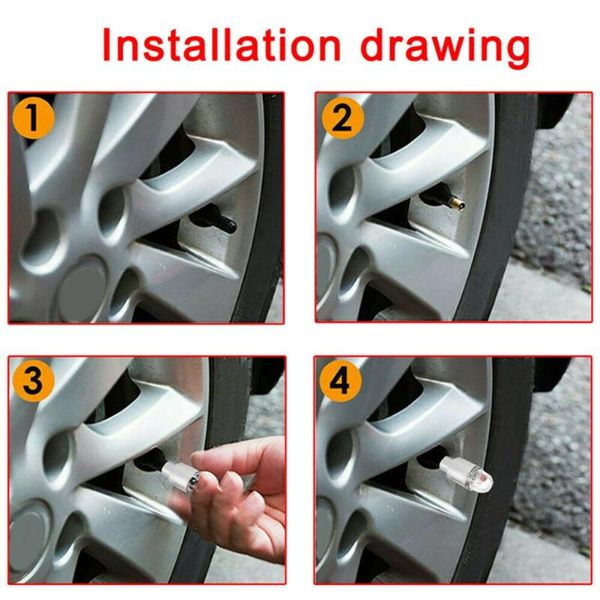 Installation drawing

1

2

3

4