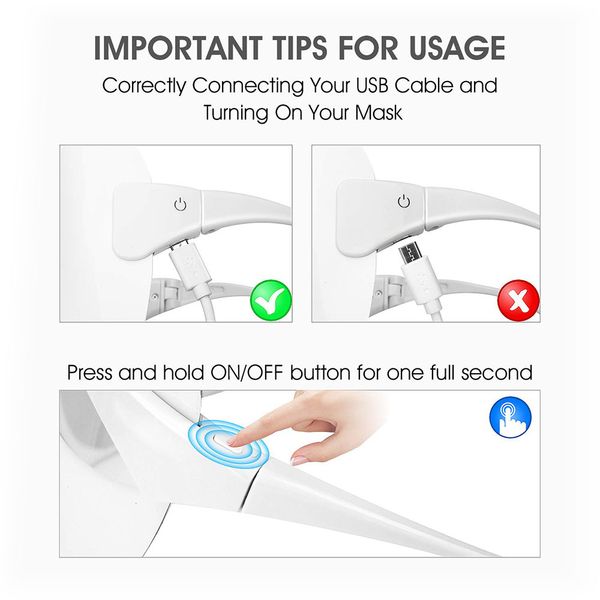 IMPORTANT TIPS FOR USAGE

Correctly Connecting Your USB Cable and Turning On Your Mask

Press and hold ON/OFF button for one full second