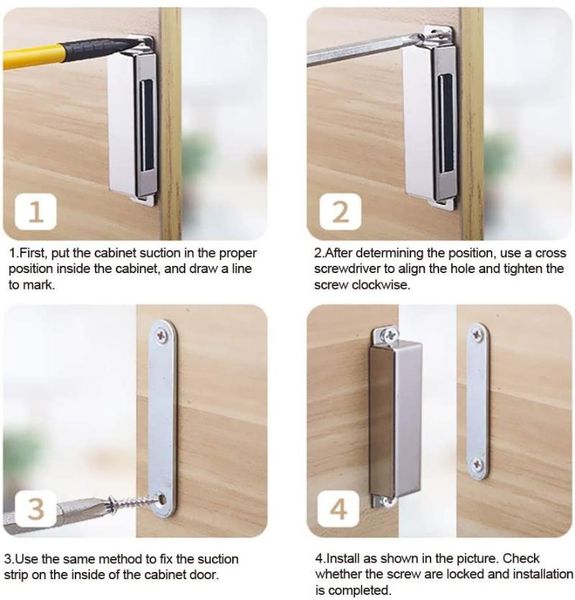 1

1.First, put the cabinet suction in the proper position inside the cabinet, and draw a line to mark.

2

2.After determining the position, use a cross screwdriver to align the hole and tighten the screw clockwise.

3

3.Use the same method to fix the suction strip on the inside of the cabinet door.

4

4.Install as shown in the picture. Check whether the screw are locked and installation is completed.