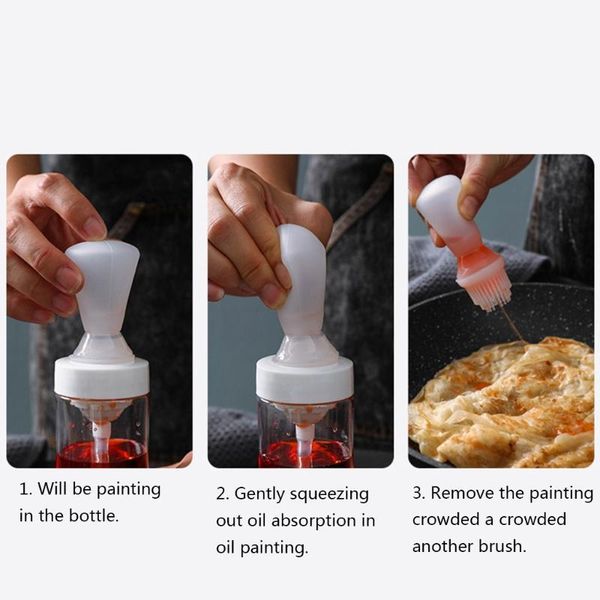 1. Will be painting in the bottle.

2. Gently squeezing out oil absorption in oil painting.

3. Remove the painting crowded a crowded another brush.